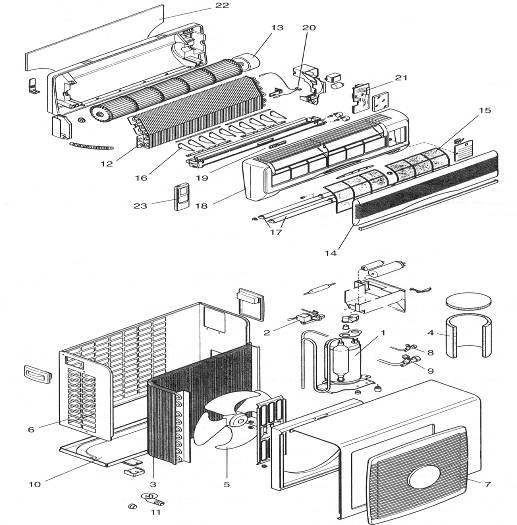 22
13
20
21
15
12
16
19
23
18
17
14
2
1
4
8
9
6
10
3
5
7
11