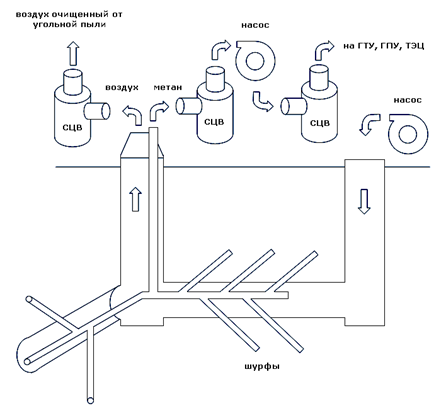 воздух очищенный от угольной пыли

насос

на ГТУ, ГПУ, ТЭЦ

воздух

метан

СЦВ

СЦВ

СЦВ

насос

шурфы